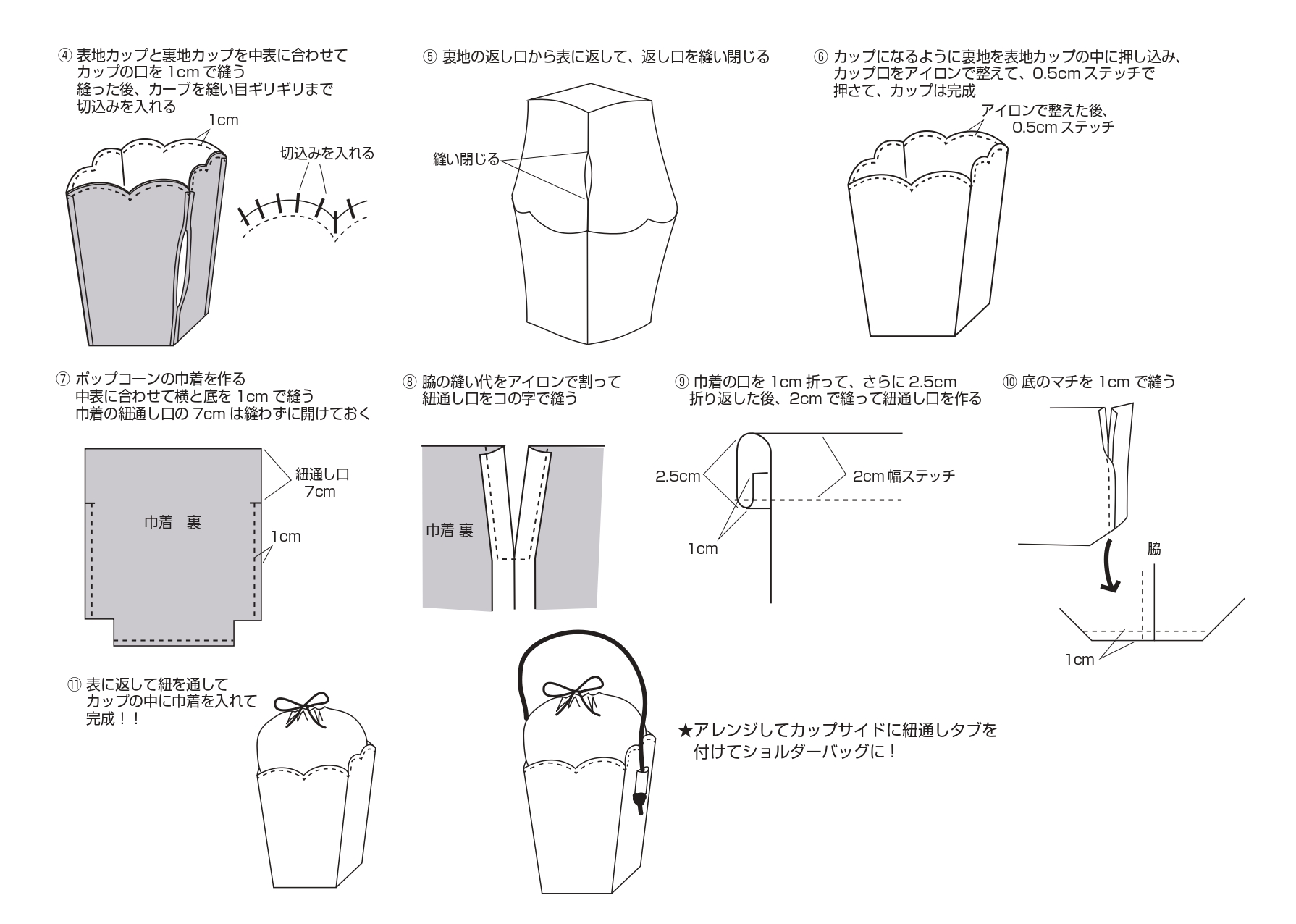 ④ 表地カップと裏地カップを中表に合わせて
カップの口を 1cm で縫う
縫った後、カーブを縫い目ギリギリまで
切込みを入れる

1cm

切込みを入れる

⑤ 裏地の返し口から表に返して、返し口を縫い閉じる

縫い閉じる

⑥ カップになるように裏地を表地カップの中に押し込み、
カップ口をアイロンで整えて、0.5cm ステッチで
押さて、カップは完成

アイロンで整えた後、
0.5cm ステッチ

⑦ ポップコーンの巾着を作る
中表に合わせて横と底を 1cm で縫う
巾着の紐通し口の 7cm は縫わずに開けておく

紐通し口
7cm

巾着　裏

1cm

⑧ 脇の縫い代をアイロンで割って
紐通し口をコの字で縫う

巾着 裏

⑨ 巾着の口を 1cm 折って、さらに 2.5cm
折り返した後、2cm で縫って紐通し口を作る

2.5cm

2cm 幅ステッチ

1cm

⑩ 底のマチを 1cm で縫う

脇

1cm

⑪ 表に返して紐を通して
カップの中に巾着を入れて
完成！！

★アレンジしてカップサイドに紐通しタブを
付けてショルダーバッグに！