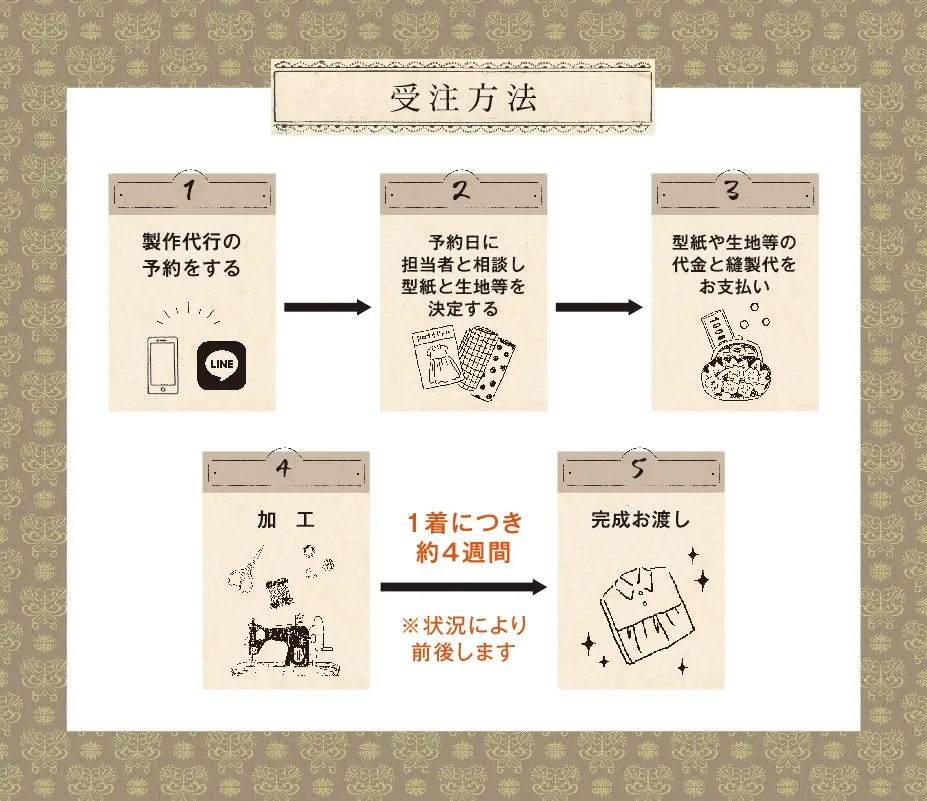 受注方法

1

製作代行の予約をする

LINE

2

予約日に担当者と相談し型紙と生地等を決定する

3

型紙や生地等の代金と縫製代をお支払い

4

加　工

1着につき約4週間

※状況により前後します

5

完成お渡し