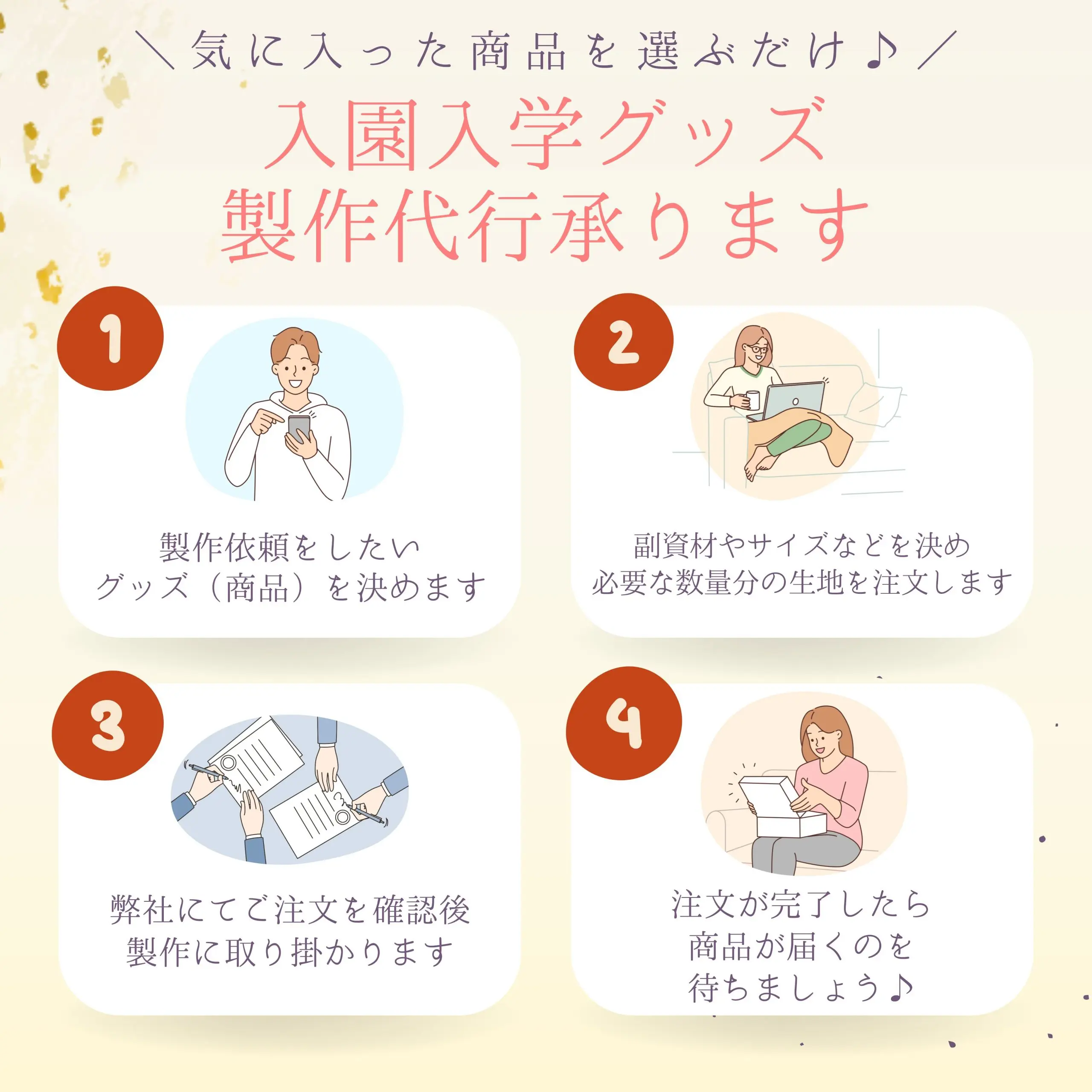 ＼気に入った商品を選ぶだけ♪／

入園入学グッズ
製作代行承ります

1

製作依頼をしたい
グッズ（商品）を決めます

2

副資材やサイズなどを決め
必要な数量分の生地を注文します

3

弊社にてご注文を確認後
製作に取り掛かります

4

注文が完了したら
商品が届くのを
待ちましょう♪