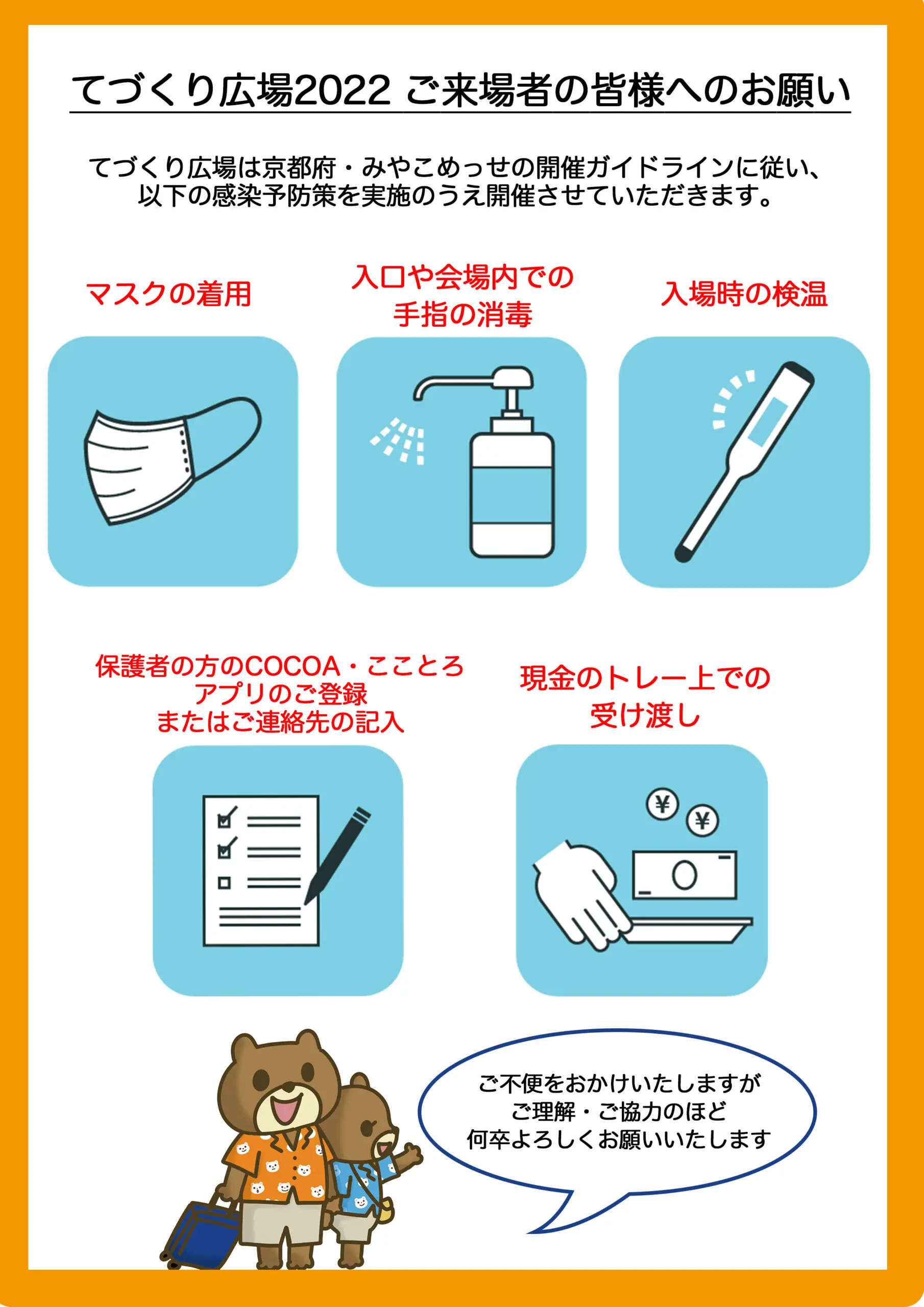 てづくり広場2022 ご来場者の皆様へのお願い

てづくり広場は京都府・みやこめっせの開催ガイドラインに従い、以下の感染予防策を実施のうえ開催させていただきます。

マスクの着用

入口や会場内での手指の消毒

入場時の検温

保護者の方のCOCOA・こことろアプリのご登録またはご連絡先の記入

現金のトレー上での受け渡し

¥

¥

ご不便をおかけいたしますがご理解・ご協力のほど何卒よろしくお願いいたします