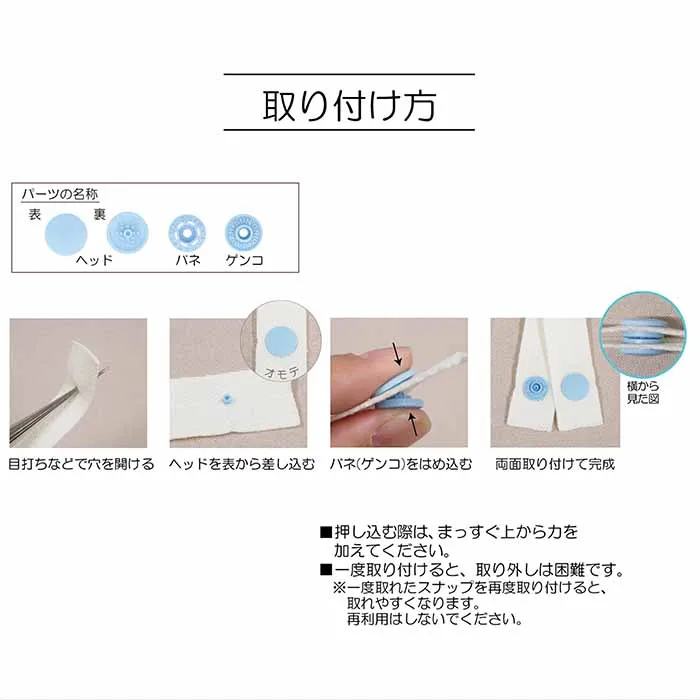 取り付け方

パーツの名称
表　裏
ヘッド　バネ　ゲンコ

オモテ

横から見た図

目打ちなどで穴を開ける　ヘッドを表から差し込む　バネ(ゲンコ)をはめ込む　両面取り付けて完成

■押し込む際は、まっすぐ上から力を加えてください。
■一度取り付けると、取り外しは困難です。
※一度取れたスナップを再度取り付けると、取れやすくなります。再利用はしないでください。