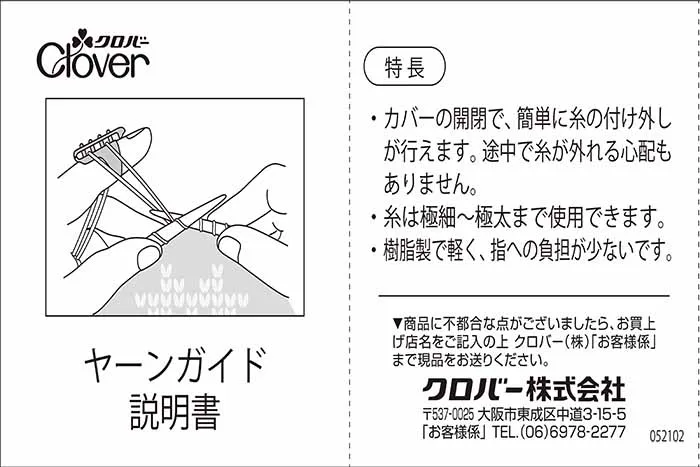 クロバー
Clover

ヤーンガイド
説明書

特長

・カバーの開閉で、簡単に糸の付け外しが行えます。途中で糸が外れる心配もありません。
・糸は極細～極太まで使用できます。
・樹脂製で軽く、指への負担が少ないです。

▼商品に不都合な点がございましたら、お買上げ店名をご記入の上 クロバー(株)「お客様係」まで現品をお送りください。

クロバー株式会社
〒537-0025 大阪市東成区中道3-15-5
「お客様係」TEL.(06)6978-2277

052102