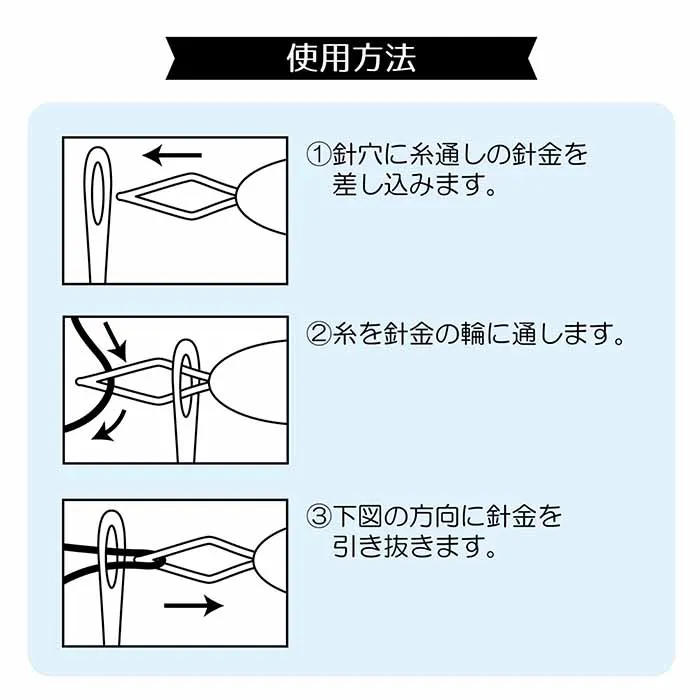 使用方法

①針穴に糸通しの針金を差し込みます。

②糸を針金の輪に通します。

③下図の方向に針金を引き抜きます。